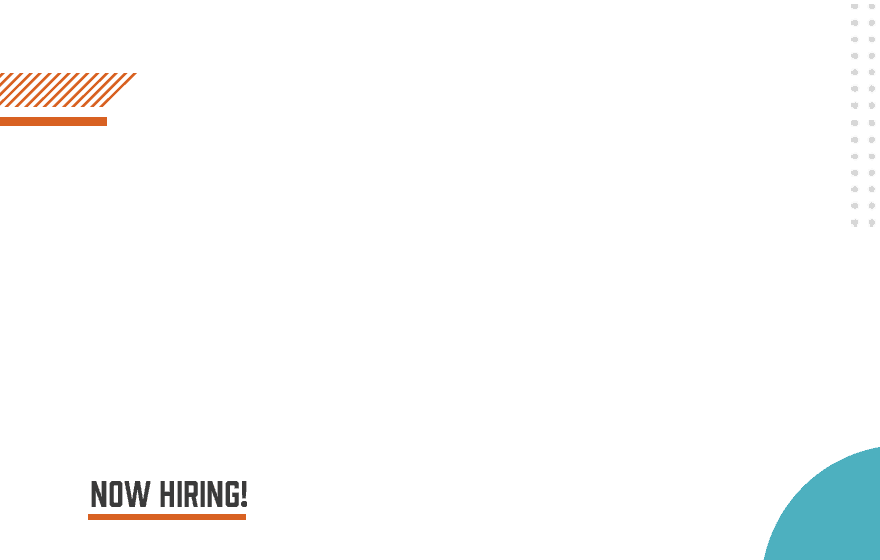 NOW HIRING!